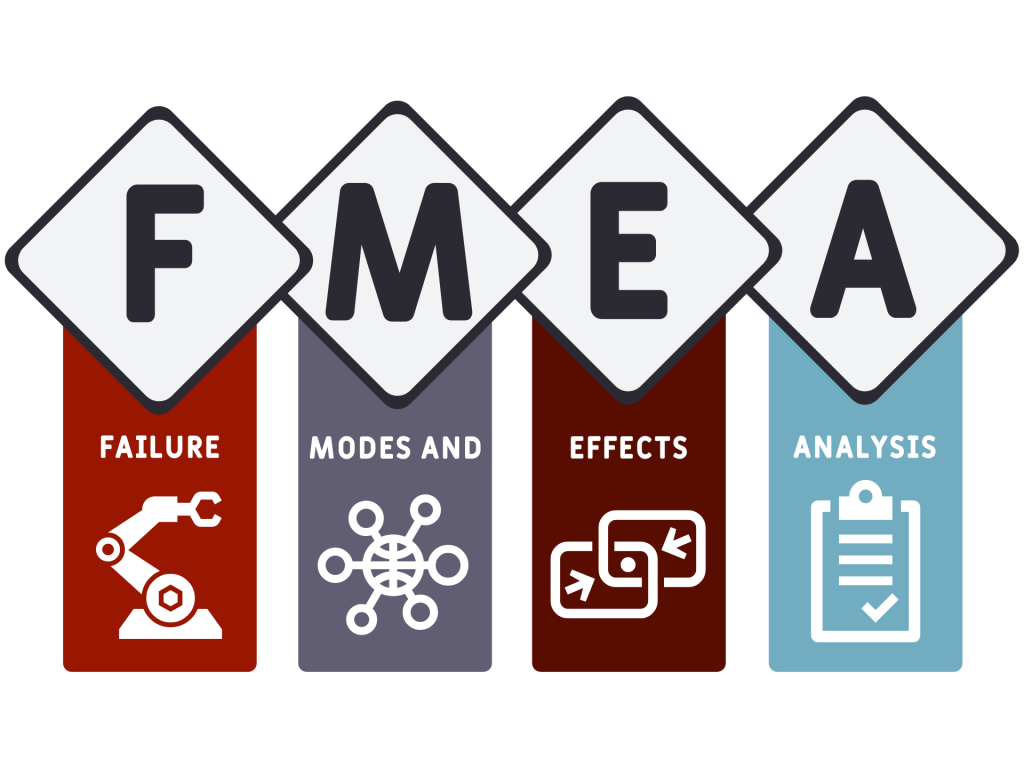 F M E A

FAILURE

MODES AND

EFFECTS

ANALYSIS